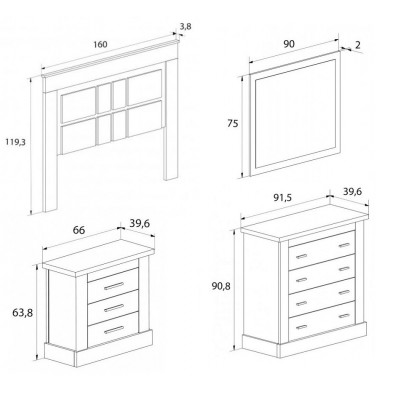 160

3,8

119,3

90

2

75

66

39,6

63,8

91,5

39,6

90,8