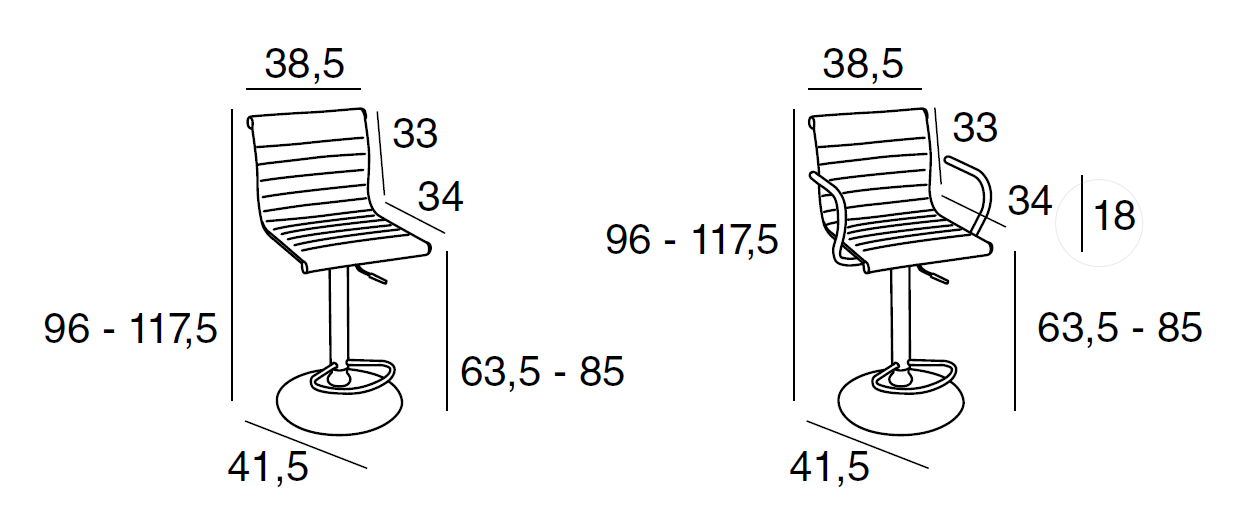 38,5
33
34
96 - 117,5
63,5 - 85
41,5

38,5
33
34
18
96 - 117,5
63,5 - 85
41,5